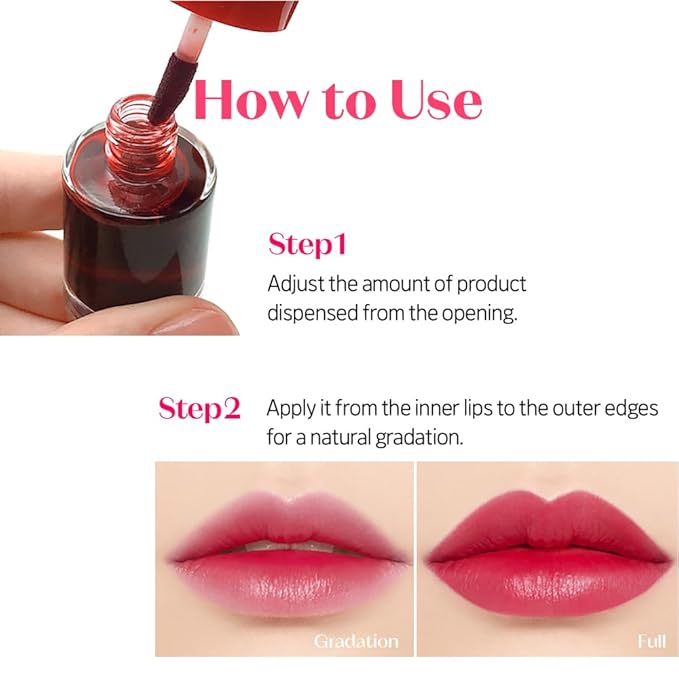 How to Use

Step1
Adjust the amount of product dispensed from the opening.

Step2 Apply it from the inner lips to the outer edges for a natural gradation.

Gradation

Full